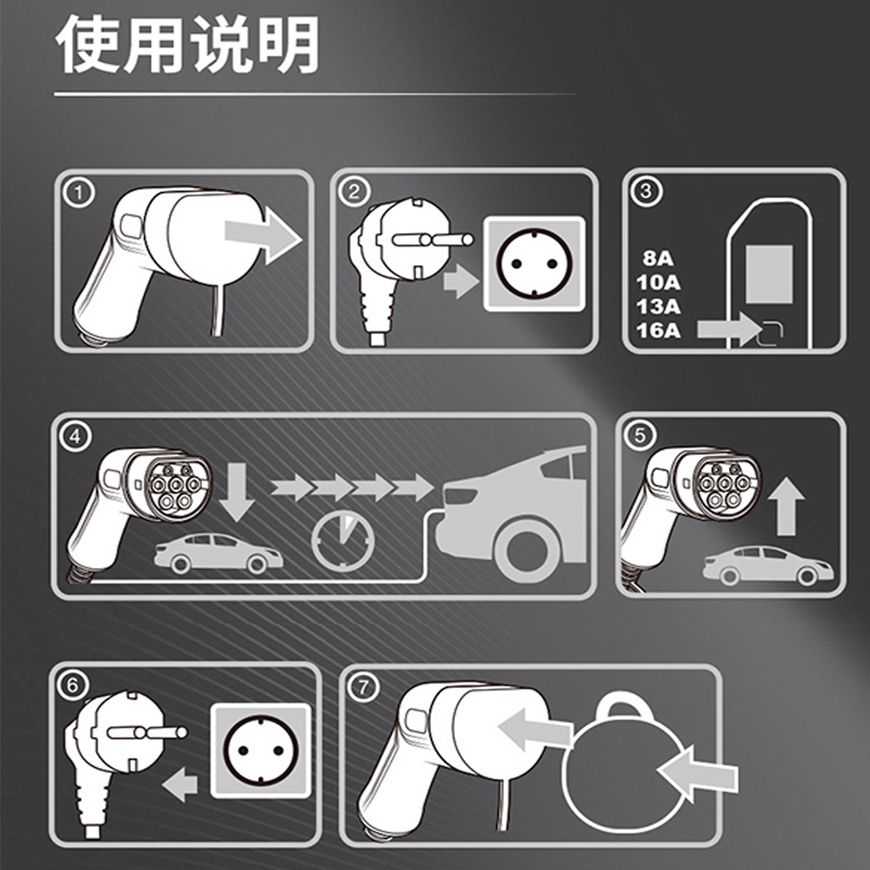 使用说明

1

2

3

8A
10A
13A
16A

4

5

6

7