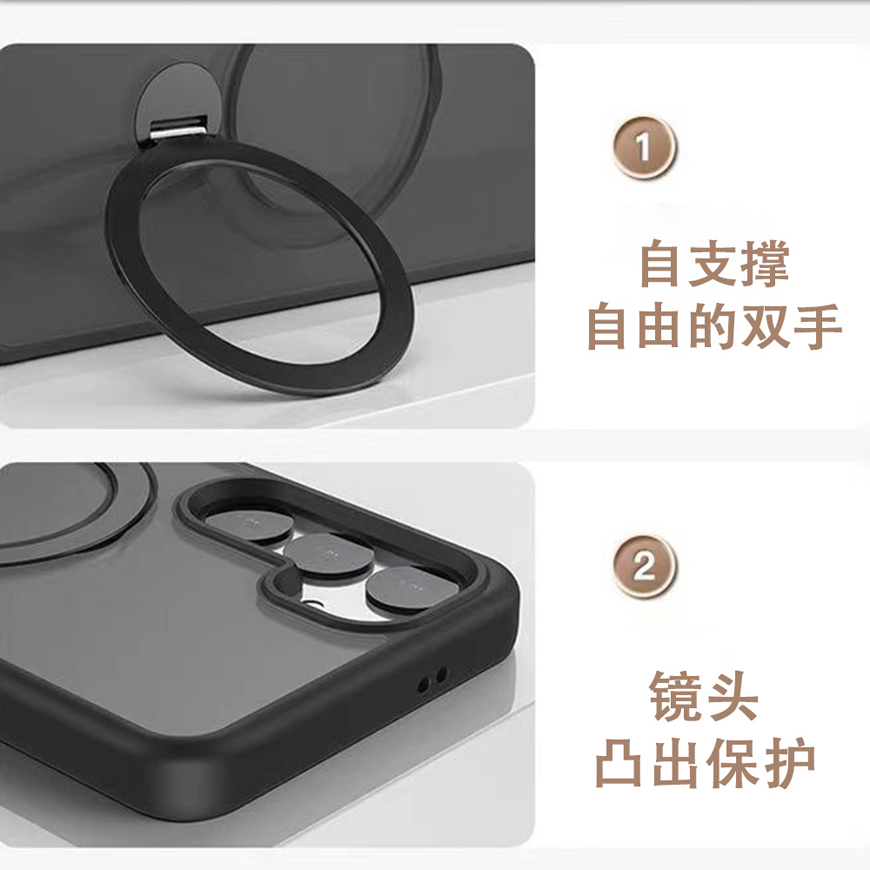 1

自支撑
自由的双手

2

镜头
凸出保护