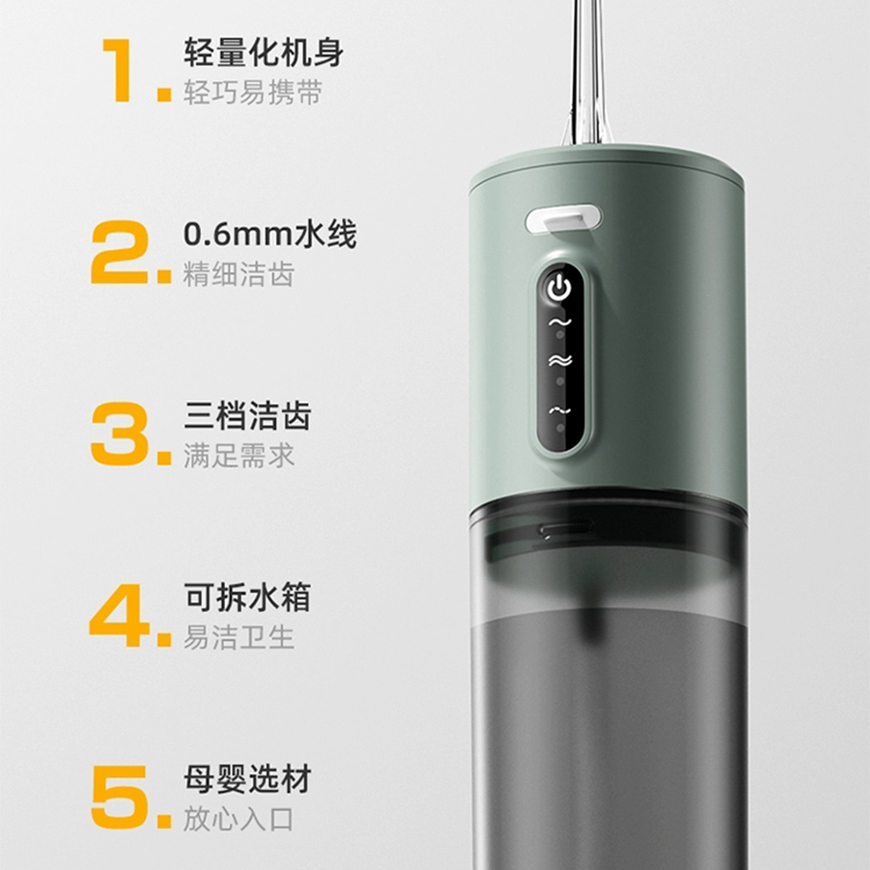 1. 轻量化机身
轻巧易携带

2. 0.6mm水线
精细洁齿

3. 三档洁齿
满足需求

4. 可拆水箱
易洁卫生

5. 母婴选材
放心入口